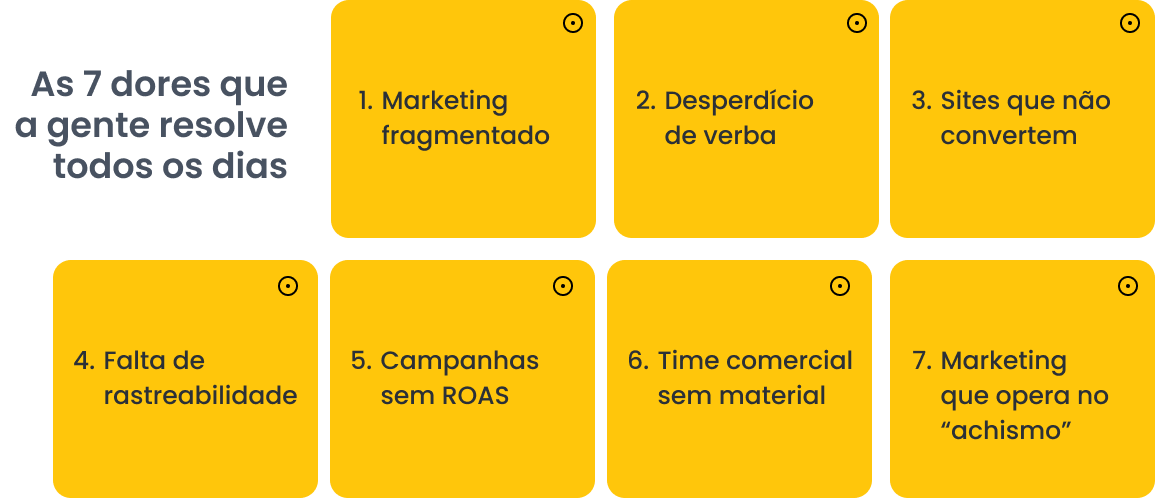 As 7 dores que a gente resolve todos os dias

1. Marketing fragmentado

2. Desperdício de verba

3. Sites que não convertem

4. Falta de rastreabilidade

5. Campanhas sem ROAS

6. Time comercial sem material

7. Marketing que opera no "achismo"